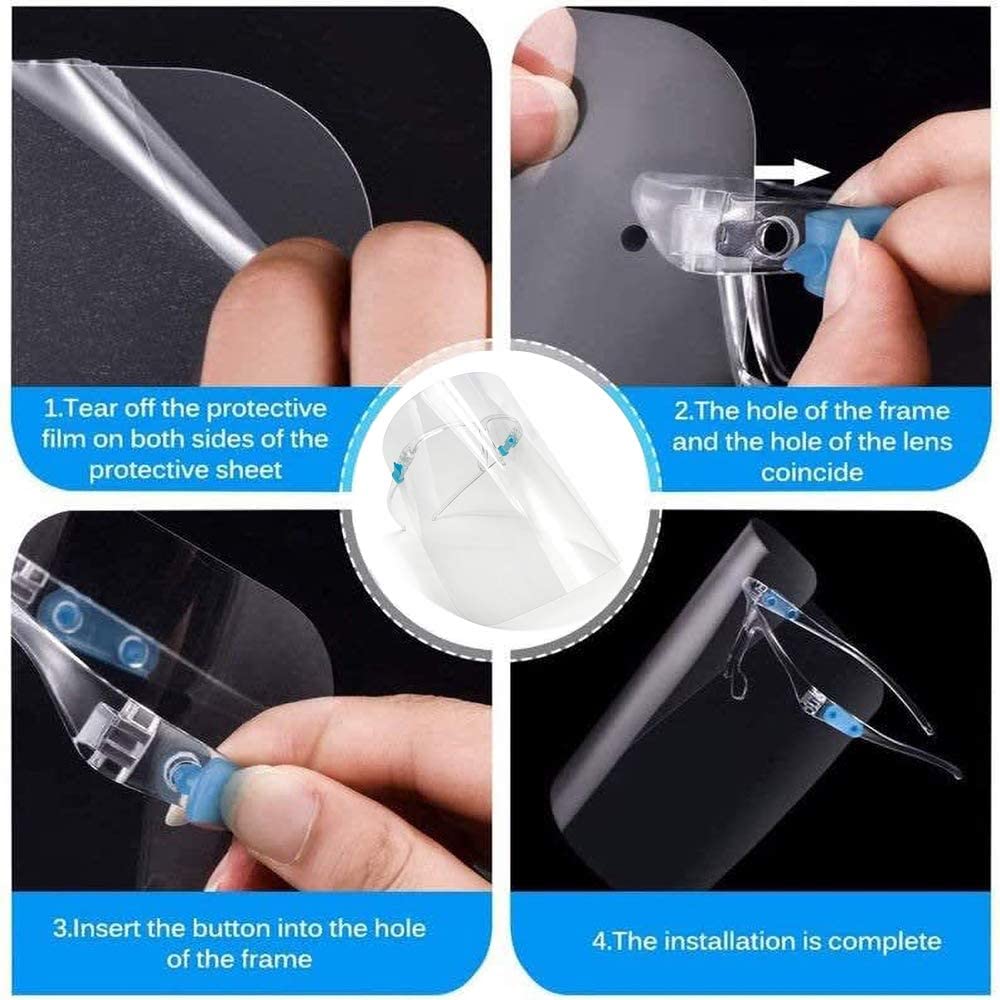 1.Tear off the protective film on both sides of the protective sheet

2.The hole of the frame and the hole of the lens coincide

3.Insert the button into the hole of the frame

4.The installation is complete